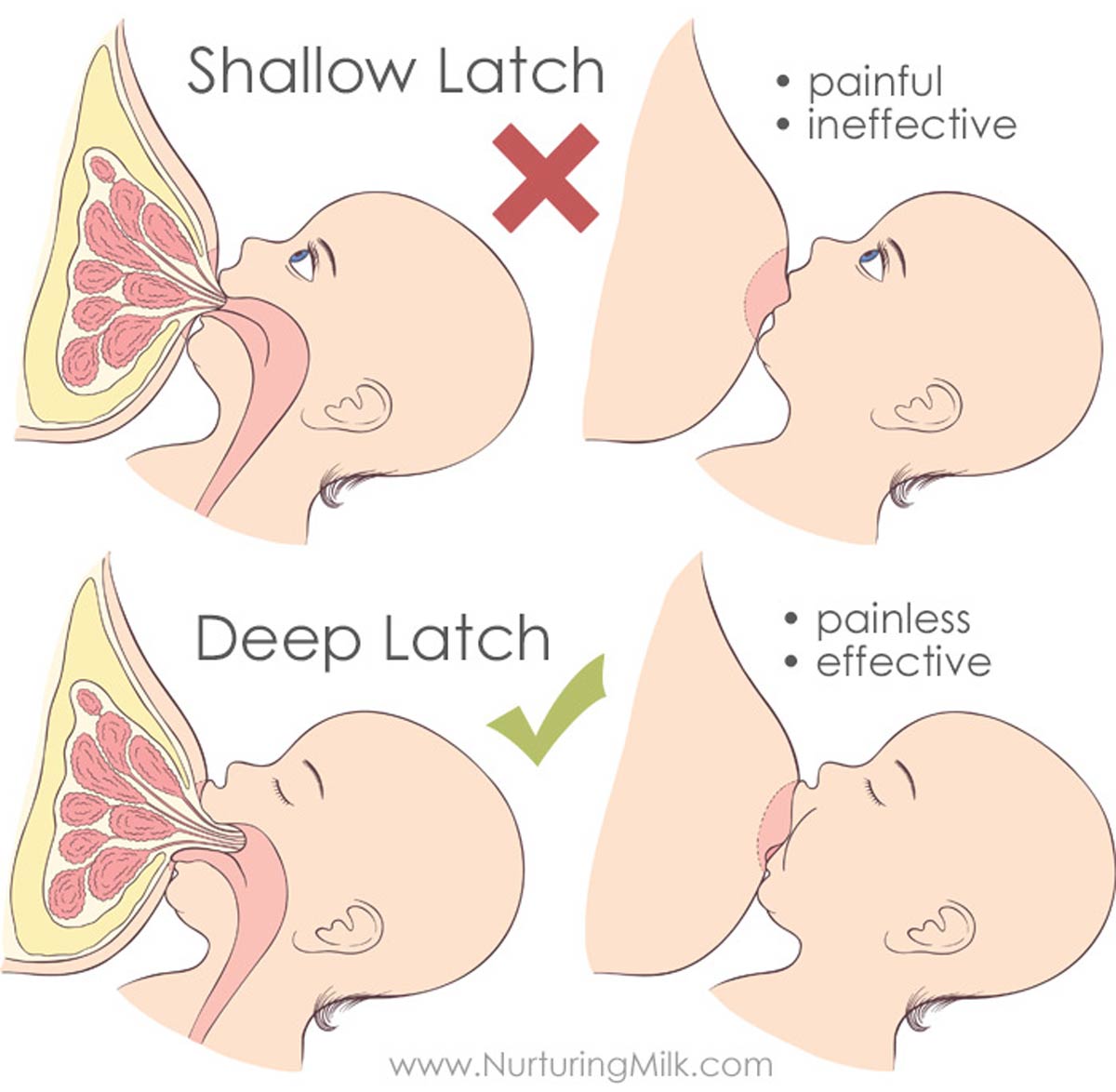 Shallow Latch

• painful
• ineffective

Deep Latch

• painless
• effective

www.NurturingMilk.com